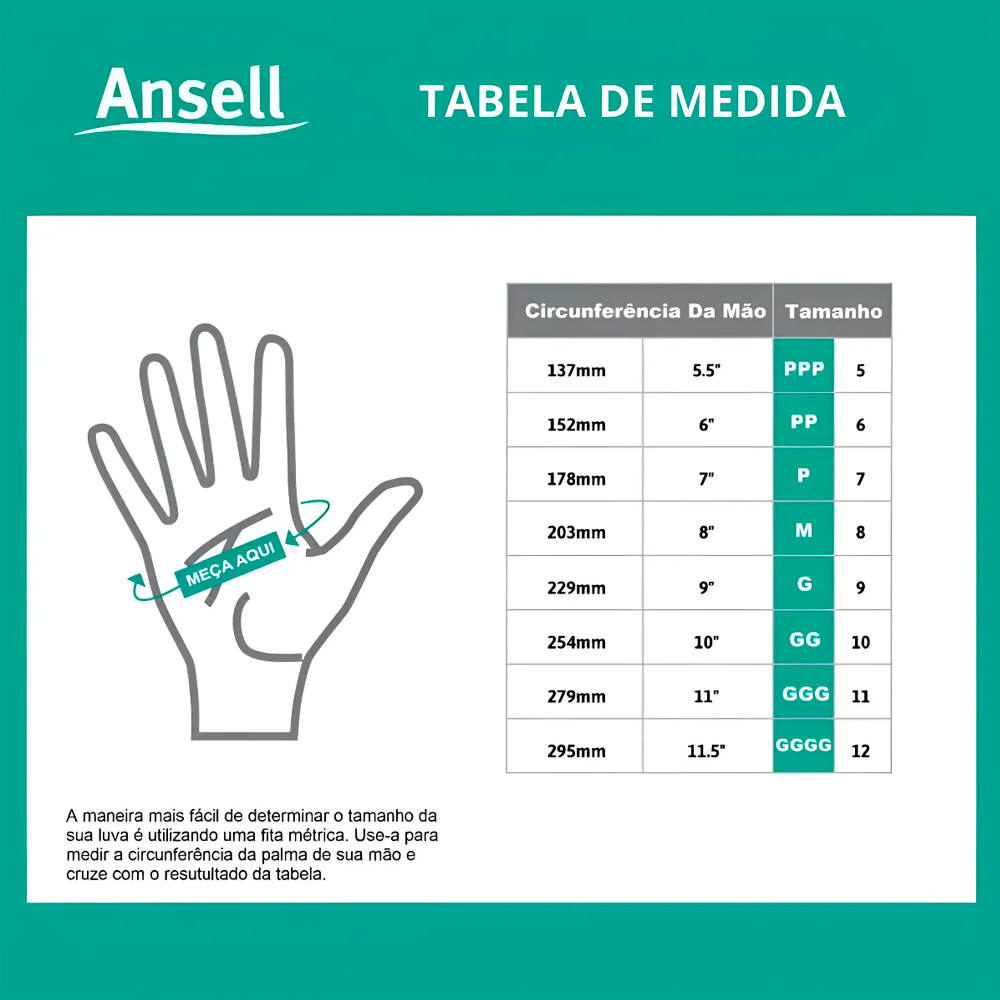 Ansell

TABELA DE MEDIDA

MEÇA AQUI

| Circunferência Da Mão | | Tamanho | |
|---|---|---|---|
| 137mm | 5.5" | PPP | 5 |
| 152mm | 6" | PP | 6 |
| 178mm | 7" | P | 7 |
| 203mm | 8" | M | 8 |
| 229mm | 9" | G | 9 |
| 254mm | 10" | GG | 10 |
| 279mm | 11" | GGG | 11 |
| 295mm | 11.5" | GGGG | 12 |

A maneira mais fácil de determinar o tamanho da sua luva é utilizando uma fita métrica. Use-a para medir a circunferência da palma de sua mão e cruze com o resutultado da tabela.