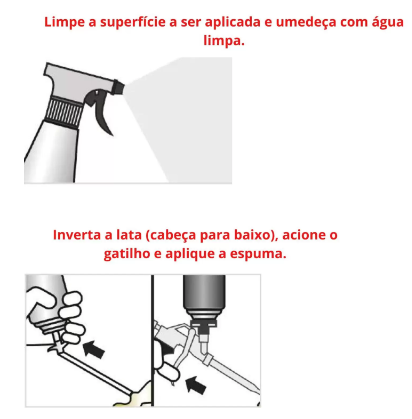 Limpe a superfície a ser aplicada e umedeça com água limpa.

Inverta a lata (cabeça para baixo), acione o gatilho e aplique a espuma.