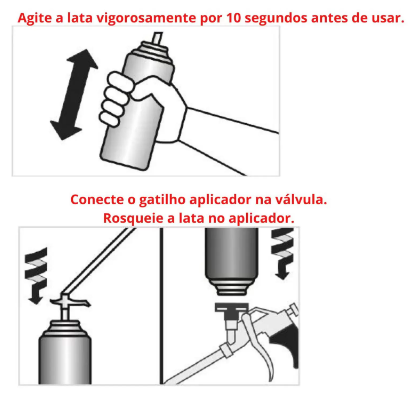 Agite a lata vigorosamente por 10 segundos antes de usar.

Conecte o gatilho aplicador na válvula.
Rosqueie a lata no aplicador.