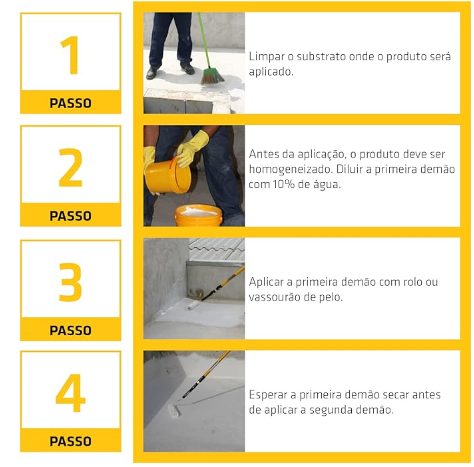 1
PASSO

Limpar o substrato onde o produto será aplicado.

2
PASSO

Antes da aplicação, o produto deve ser homogeneizado. Diluir a primeira demão com 10% de água.

3
PASSO

Aplicar a primeira demão com rolo ou vassourão de pelo.

4
PASSO

Esperar a primeira demão secar antes de aplicar a segunda demão.